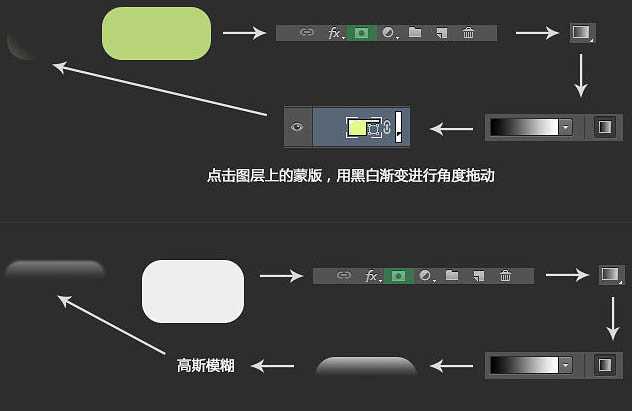 fx

点击图层上的蒙版，用黑白渐变进行角度拖动

fx

高斯模糊