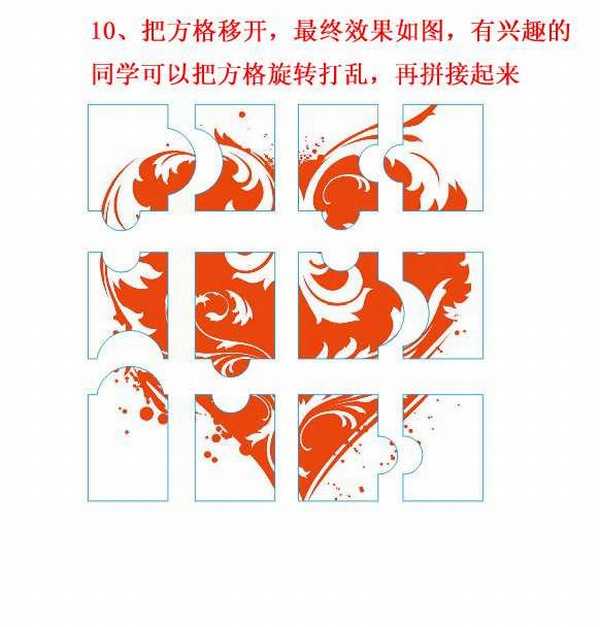 10、把方格移开，最终效果如图，有兴趣的同学可以把方格旋转打乱，再拼接起来