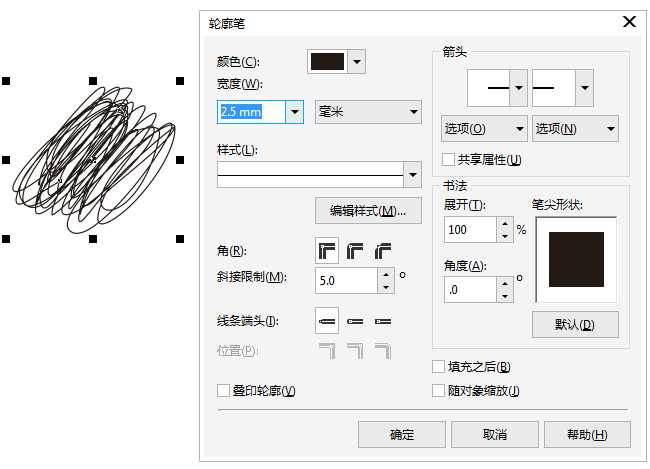 轮廓笔

颜色(C):

宽度(W):

2.5 mm

毫米

样式(L):

编辑样式(M)...

角(R):

斜接限制(M): 5.0 °

线条端头(I):

位置(P):

叠印轮廓(V)

箭头

选项(O)

选项(N)

共享属性(U)

书法

展开(T): 100 %

笔尖形状:

角度(A): .0 °

默认(D)

填充之后(B)

随对象缩放(J)

确定

取消

帮助(H)